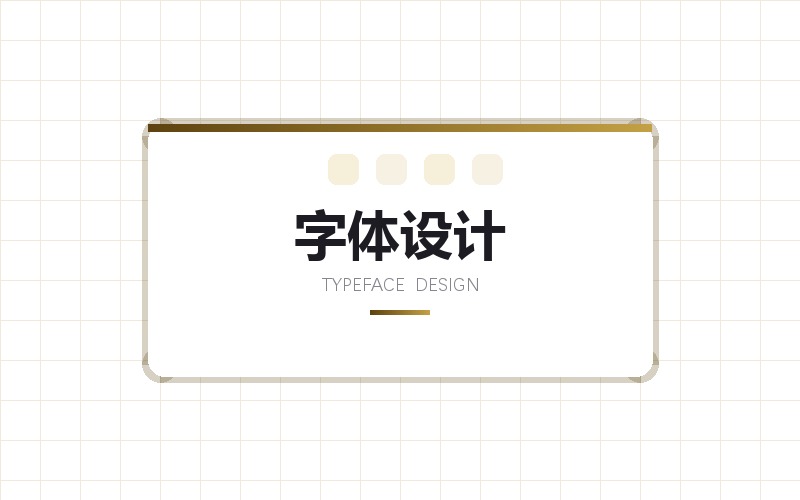 字体设计

TYPEFACE DESIGN